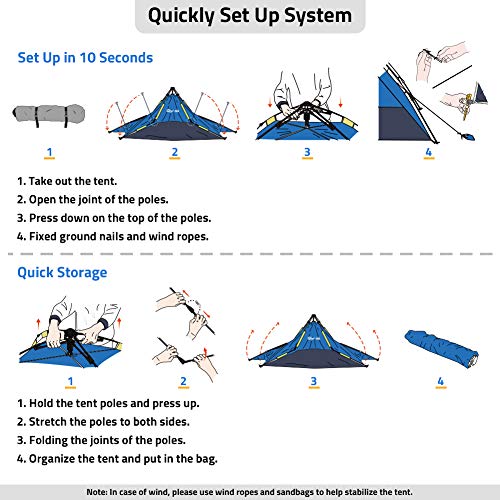 Quickly Set Up System

Set Up in 10 Seconds

1

2

3

4

1. Take out the tent.
2. Open the joint of the poles.
3. Press down on the top of the poles.
4. Fixed ground nails and wind ropes.

Quick Storage

1

2

3

4

1. Hold the tent poles and press up.
2. Stretch the poles to both sides.
3. Folding the joints of the poles.
4. Organize the tent and put in the bag.

Note: In case of wind, please use wind ropes and sandbags to help stabilize the tent.